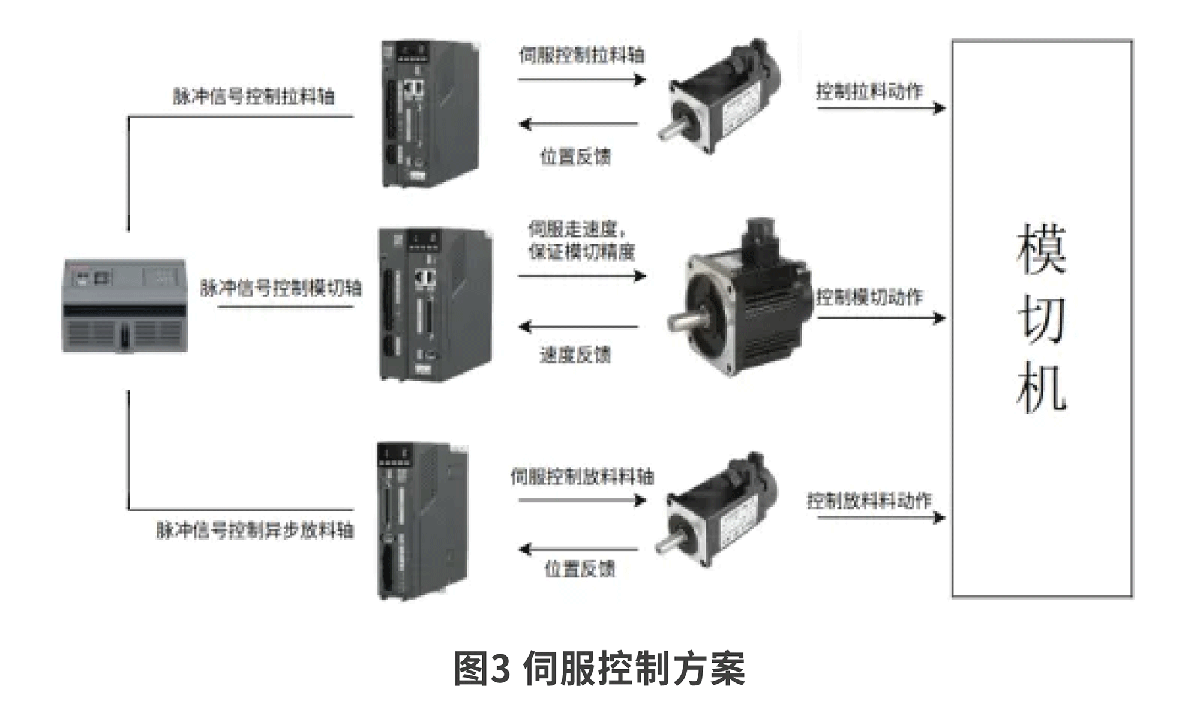 脉冲信号控制拉料轴

伺服控制拉料轴

位置反馈

控制拉料动作

脉冲信号控制模切轴

伺服走速度，保证模切精度

速度反馈

控制模切动作

脉冲信号控制异步放料轴

伺服控制放料料轴

位置反馈

控制放料料动作

模切机

图3 伺服控制方案