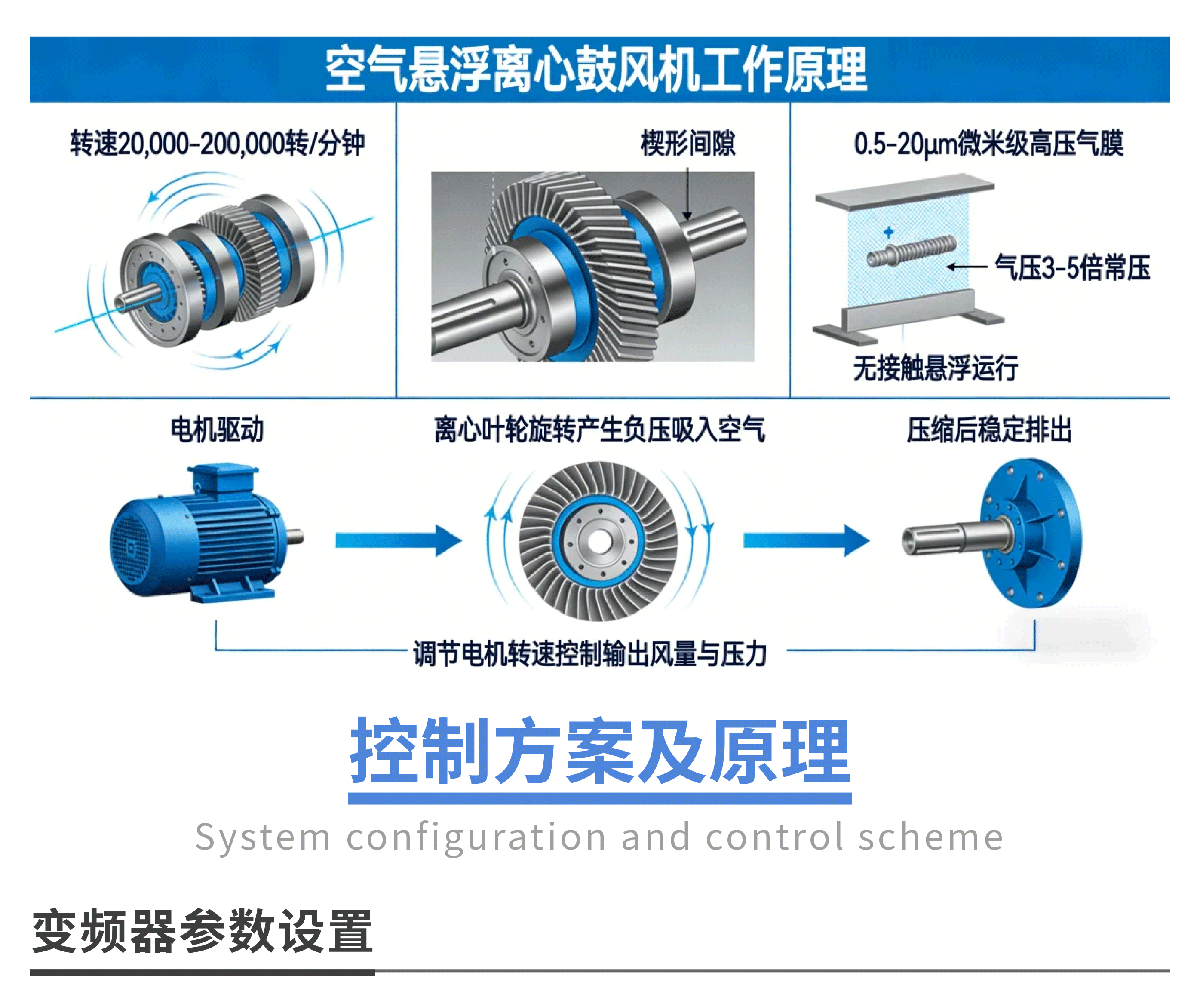 空气悬浮离心鼓风机工作原理

转速20,000-200,000转/分钟

楔形间隙

0.5-20μm微米级高压气膜

气压3-5倍常压

无接触悬浮运行

电机驱动

离心叶轮旋转产生负压吸入空气

压缩后稳定排出

调节电机转速控制输出风量与压力

控制方案及原理

System configuration and control scheme

变频器参数设置